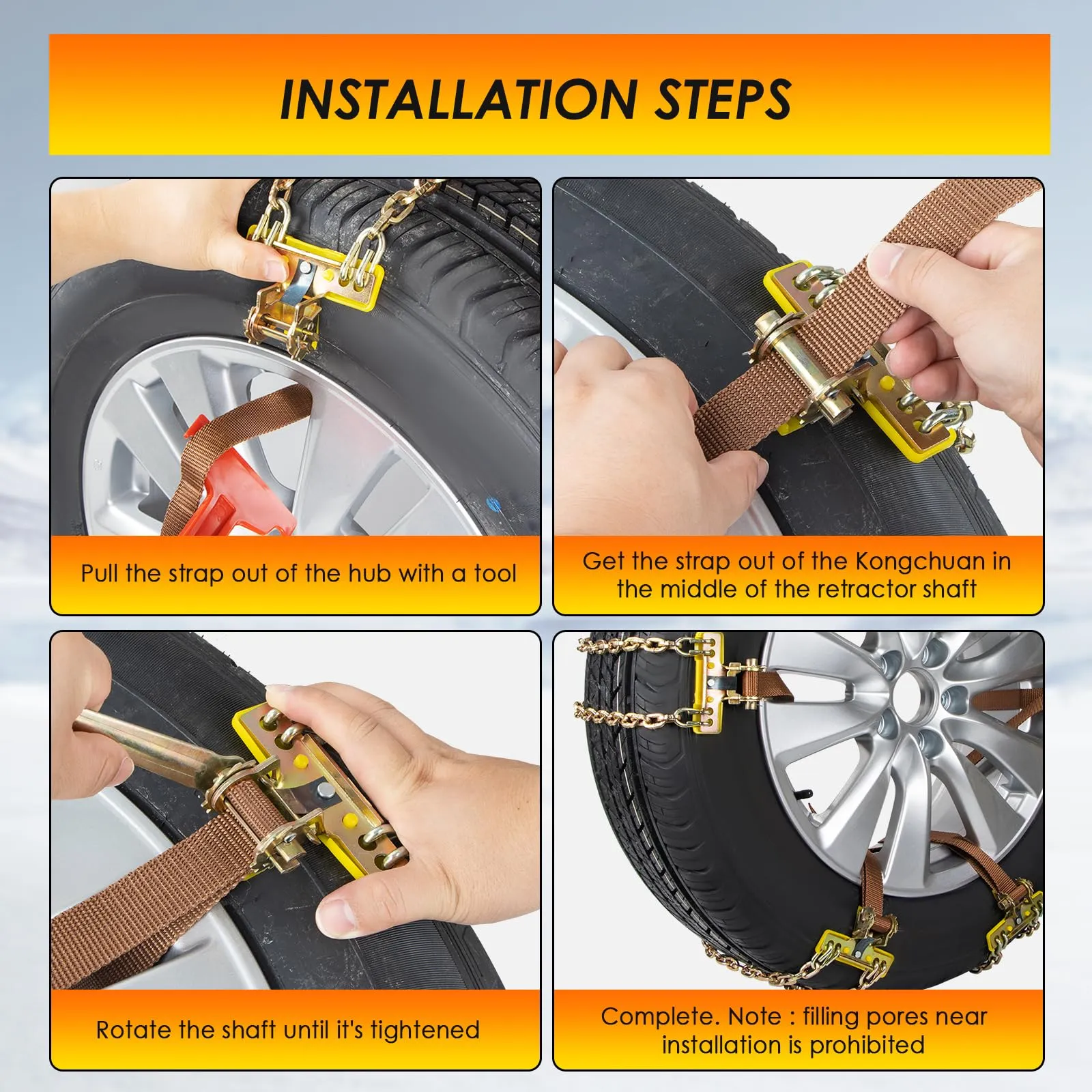 INSTALLATION STEPS

Pull the strap out of the hub with a tool

Get the strap out of the Kongchuan in the middle of the retractor shaft

Rotate the shaft until it's tightened

Complete. Note : filling pores near installation is prohibited