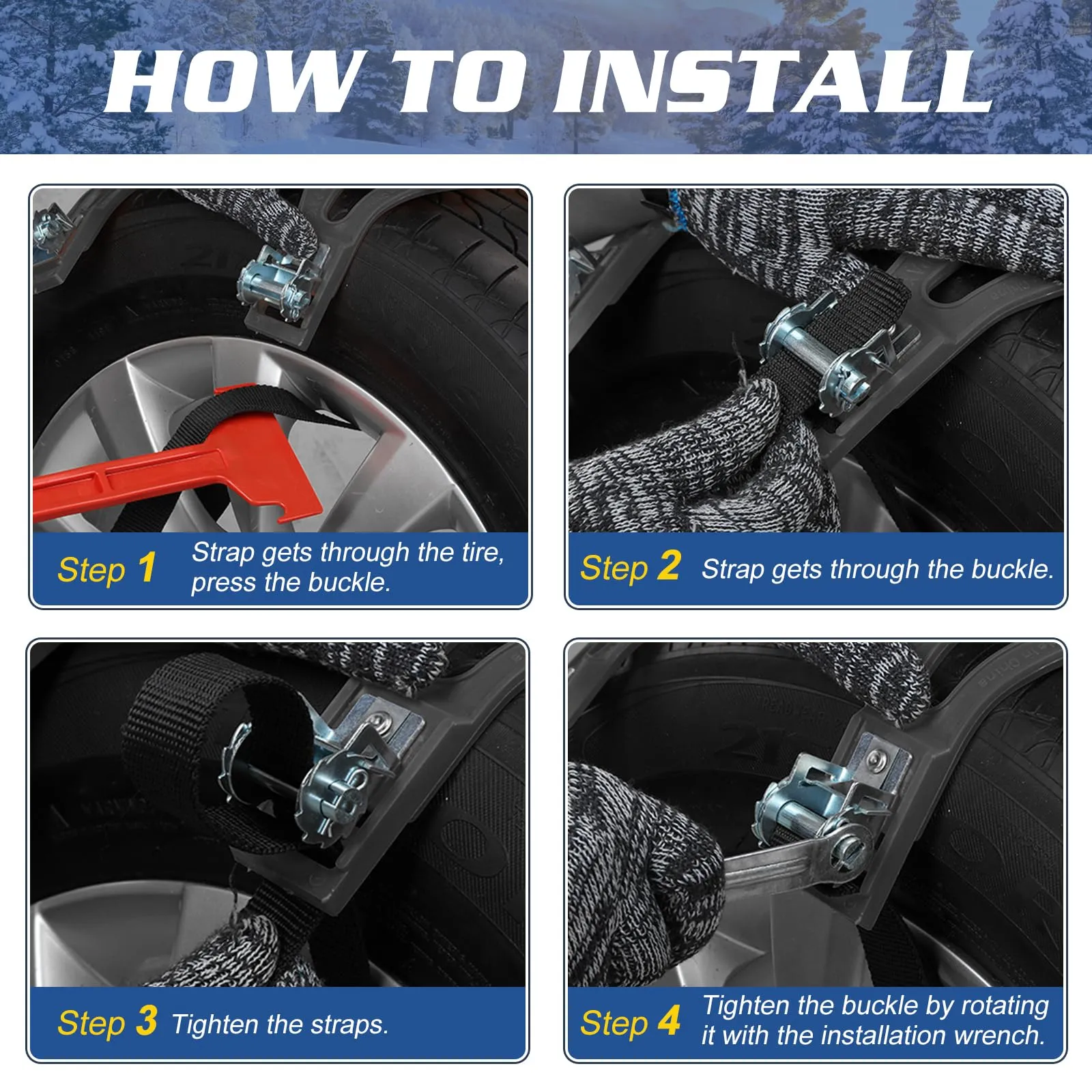 HOW TO INSTALL

Step 1 Strap gets through the tire, press the buckle.

Step 2 Strap gets through the buckle.

Step 3 Tighten the straps.

Step 4 Tighten the buckle by rotating it with the installation wrench.